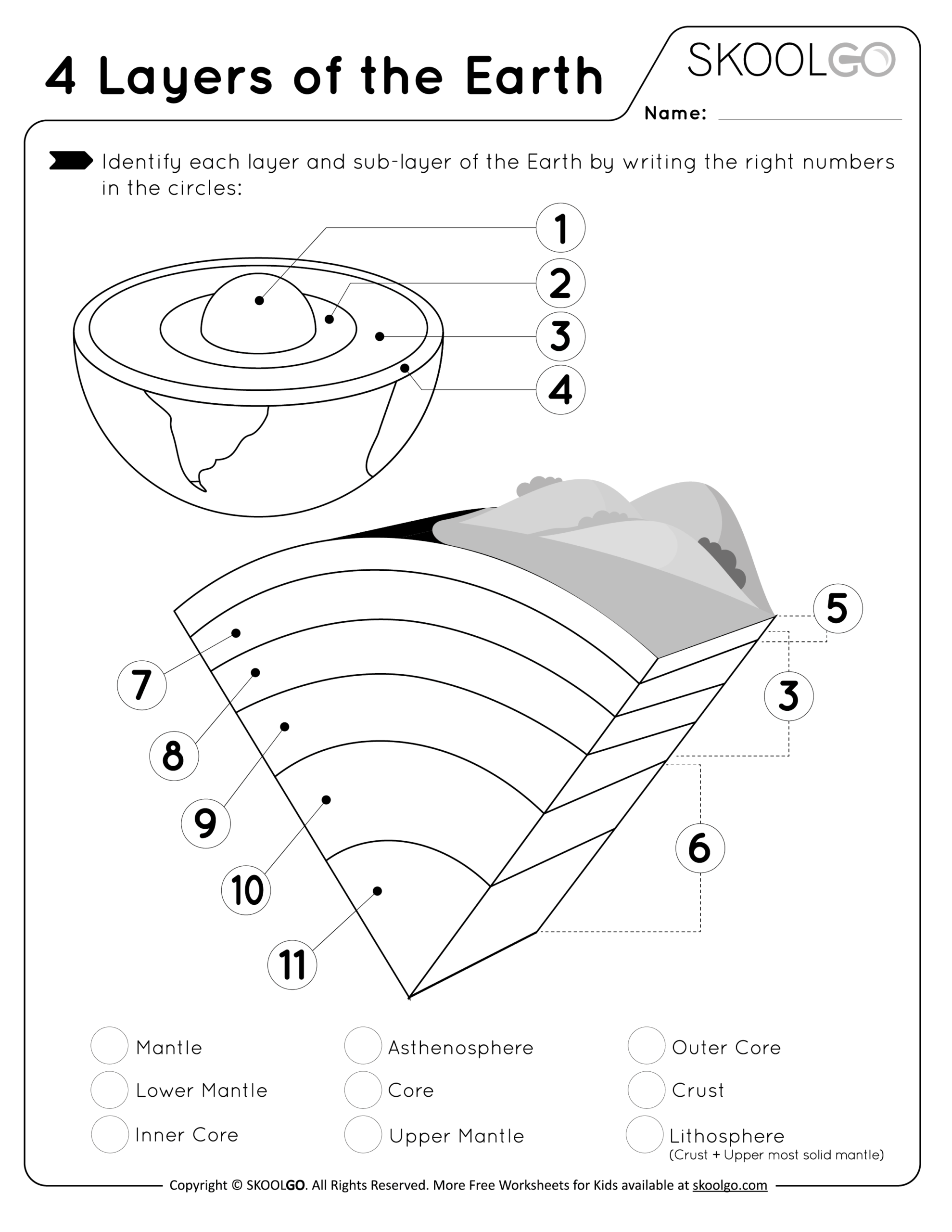 4 Layers of the Earth

SKOOLGO

Name:

Identify each layer and sub-layer of the Earth by writing the right numbers in the circles:

1
2
3
4

5
3
6

7
8
9
10
11

Mantle
Lower Mantle
Inner Core

Asthenosphere
Core
Upper Mantle

Outer Core
Crust
Lithosphere
(Crust + Upper most solid mantle)

Copyright © SKOOLGO. All Rights Reserved. More Free Worksheets for Kids available at skoolgo.com