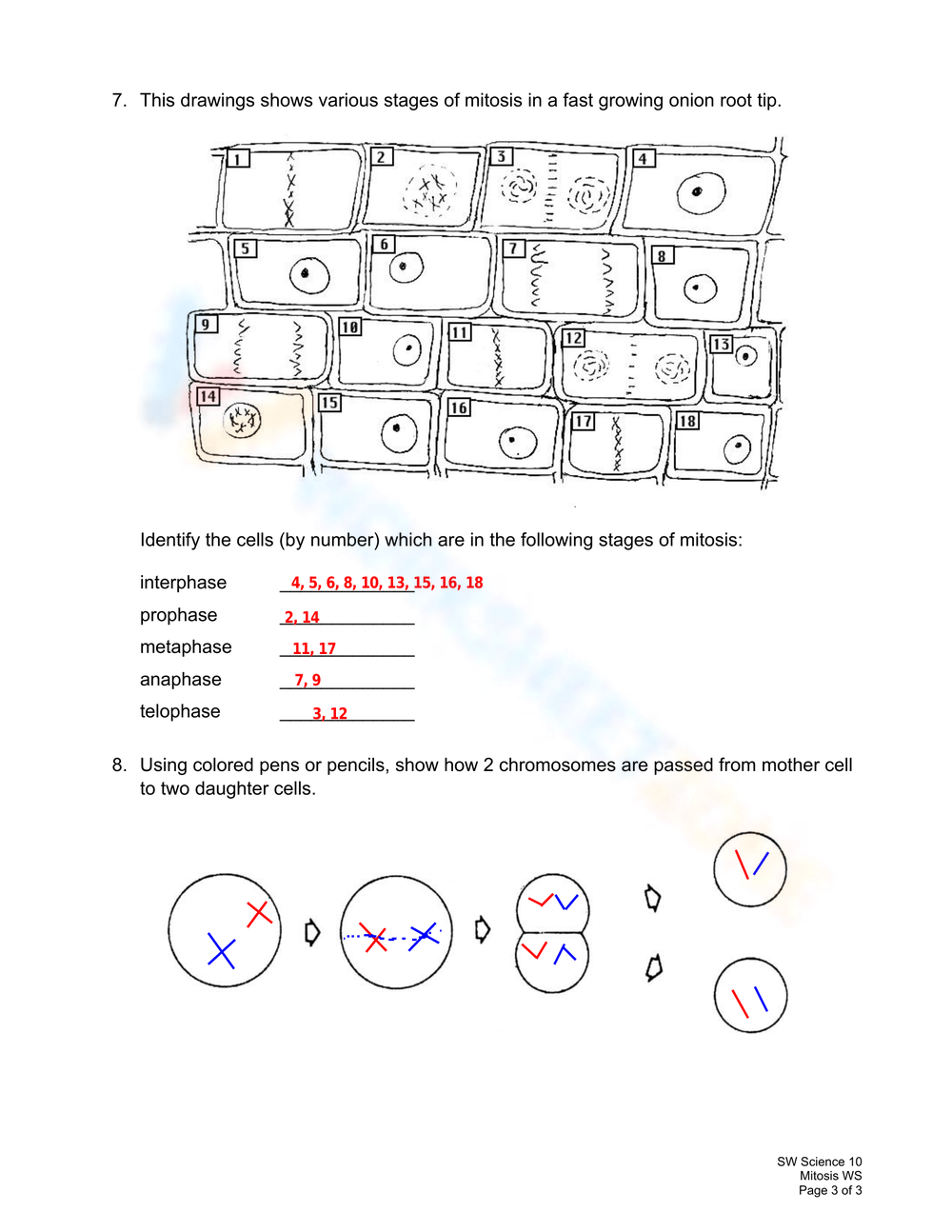 7. This drawings shows various stages of mitosis in a fast growing onion root tip.

1 2 3 4
5 6 7 8
9 10 11 12 13
14 15 16 17 18

Identify the cells (by number) which are in the following stages of mitosis:

interphase 4, 5, 6, 8, 10, 13, 15, 16, 18
prophase 2, 14
metaphase 11, 17
anaphase 7, 9
telophase 3, 12

8. Using colored pens or pencils, show how 2 chromosomes are passed from mother cell to two daughter cells.

SW Science 10
Mitosis WS
Page 3 of 3