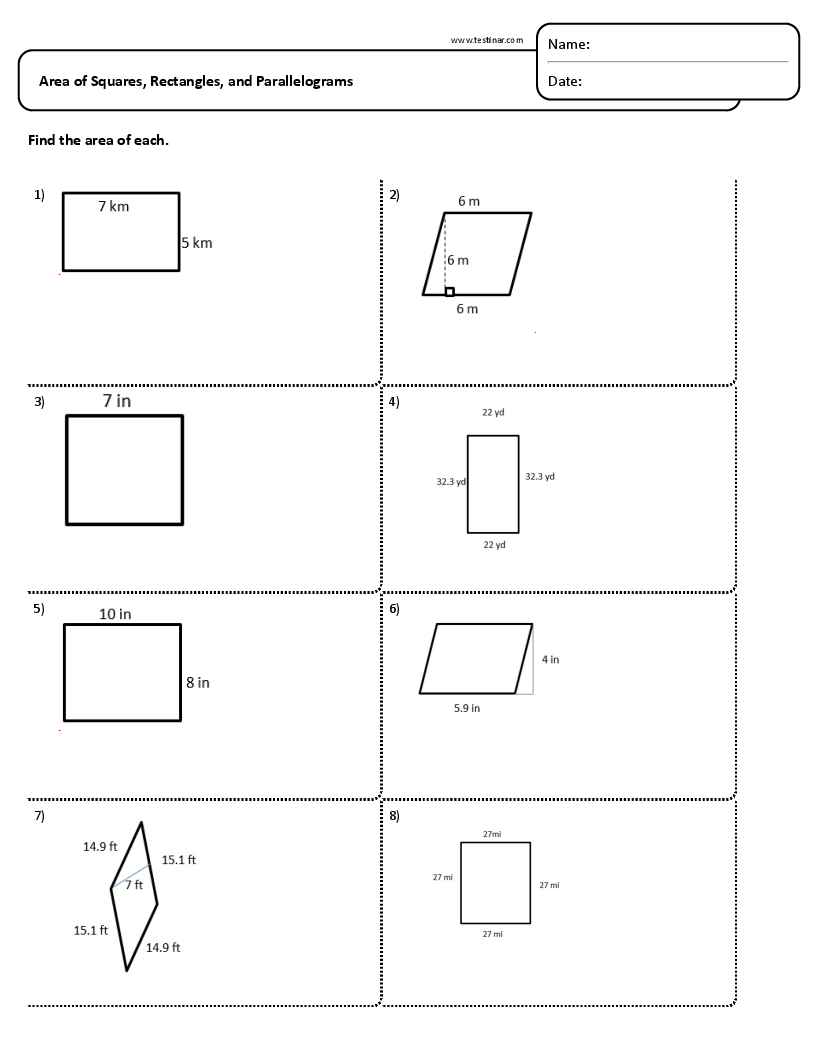 www.testinar.com

Name:

Date:

Area of Squares, Rectangles, and Parallelograms

Find the area of each.

1)
7 km
5 km

2)
6 m
6 m
6 m

3)
7 in

4)
22 yd
32.3 yd
32.3 yd
22 yd

5)
10 in
8 in

6)
4 in
5.9 in

7)
14.9 ft
15.1 ft
7 ft
15.1 ft
14.9 ft

8)
27mi
27 mi
27 mi
27 mi