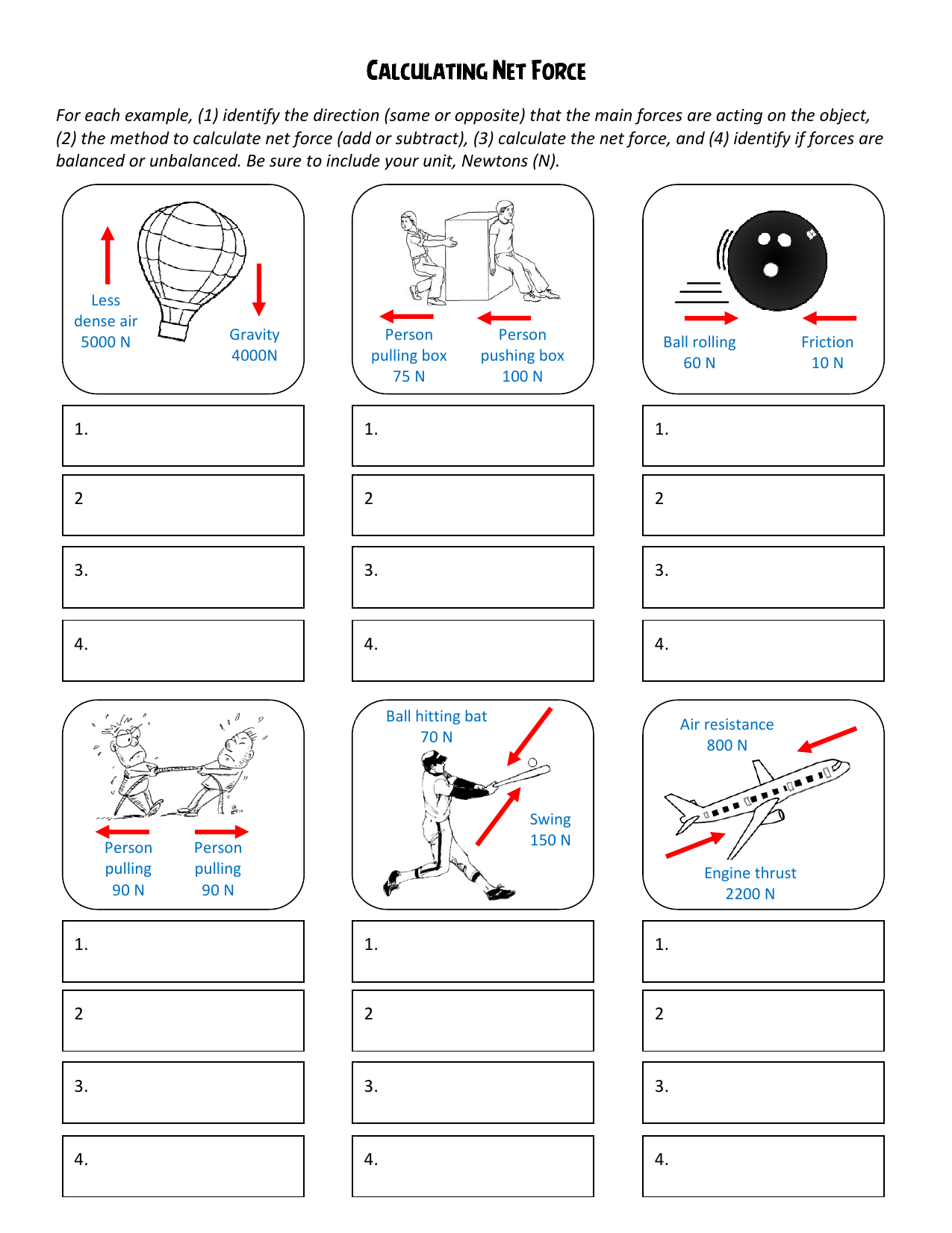 CALCULATING NET FORCE

For each example, (1) identify the direction (same or opposite) that the main forces are acting on the object, (2) the method to calculate net force (add or subtract), (3) calculate the net force, and (4) identify if forces are balanced or unbalanced. Be sure to include your unit, Newtons (N).

Less dense air 5000 N

Gravity 4000N

1.

2

3.

4.

Person pulling box 75 N

Person pushing box 100 N

1.

2

3.

4.

Ball rolling 60 N

Friction 10 N

1.

2

3.

4.

Person pulling 90 N

Person pulling 90 N

1.

2

3.

4.

Ball hitting bat 70 N

Swing 150 N

1.

2

3.

4.

Air resistance 800 N

Engine thrust 2200 N

1.

2

3.

4.