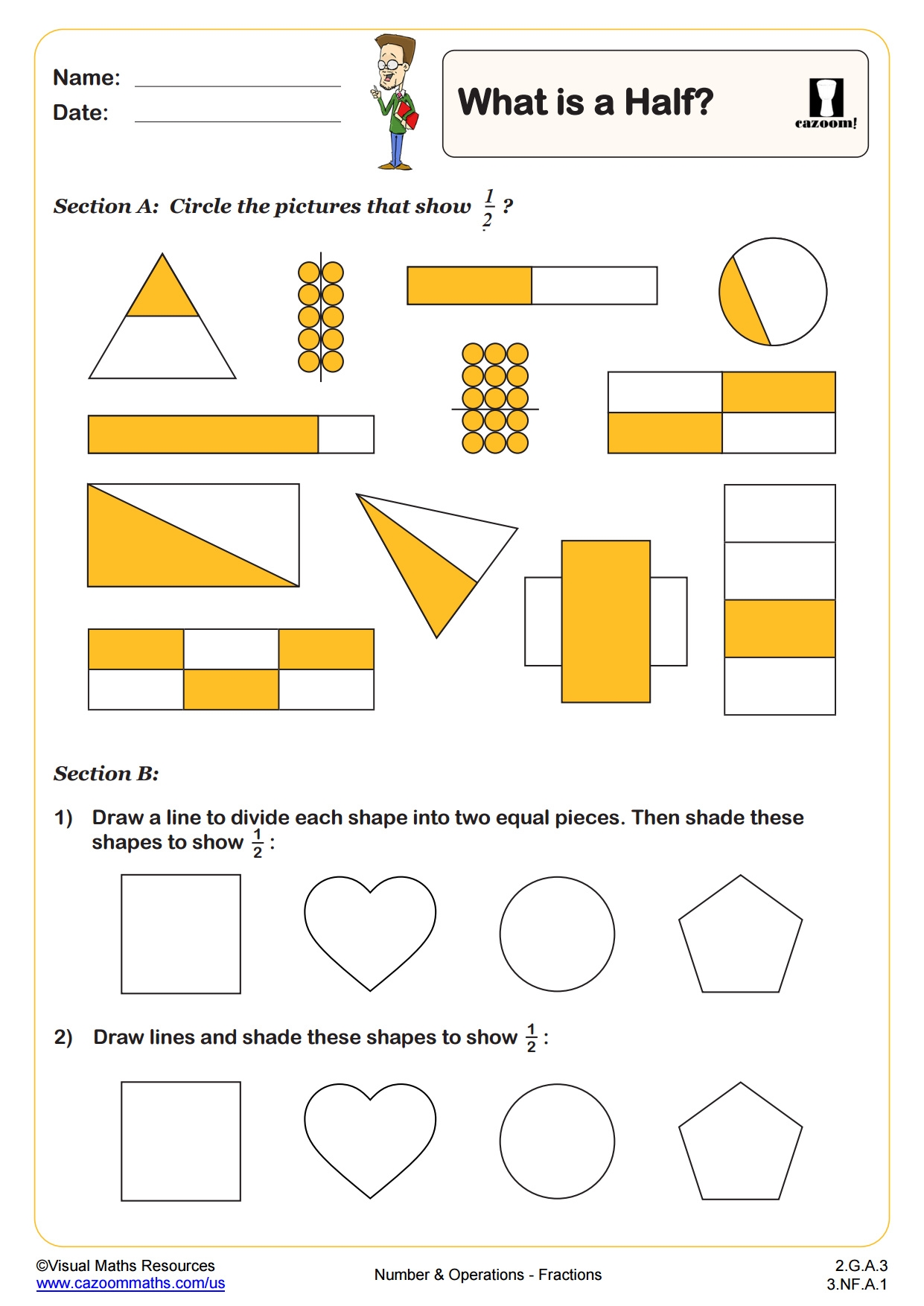 Name:

Date:

What is a Half?

cazoom!

Section A: Circle the pictures that show $\frac{1}{2}$ ?

Section B:

1) Draw a line to divide each shape into two equal pieces. Then shade these shapes to show $\frac{1}{2}$ :

2) Draw lines and shade these shapes to show $\frac{1}{2}$ :

©Visual Maths Resources
www.cazoommaths.com/us

Number & Operations - Fractions

2.G.A.3
3.NF.A.1