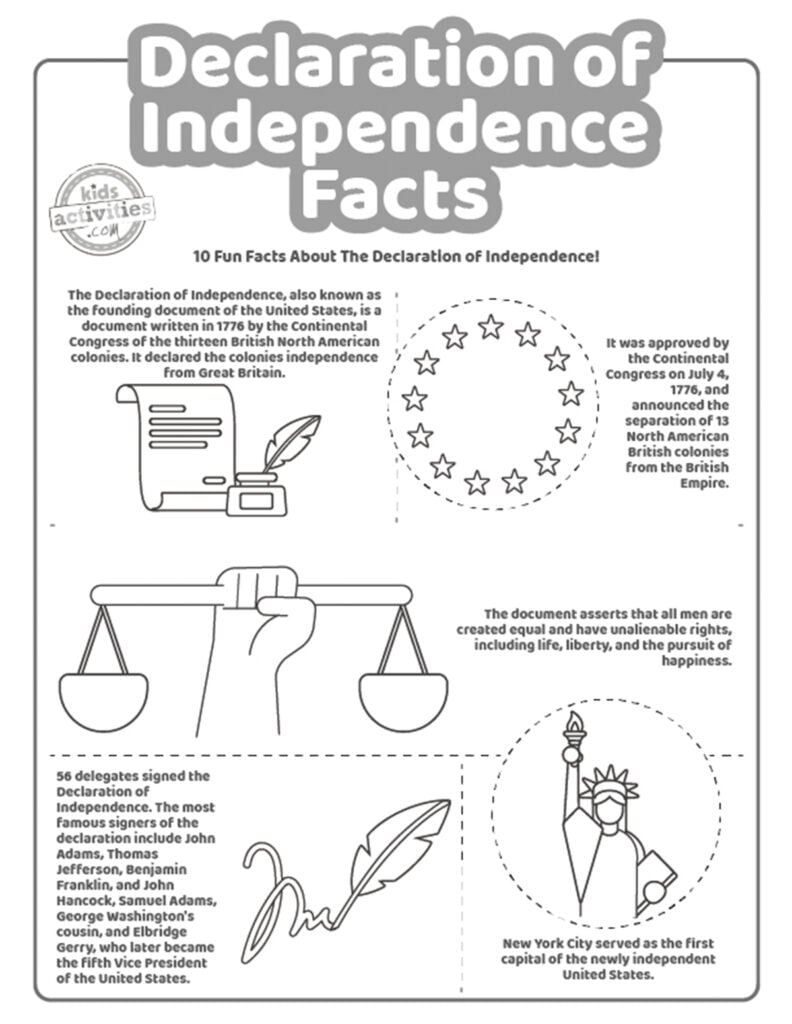 Declaration of Independence Facts

kids activities .com

10 Fun Facts About The Declaration of Independence!

The Declaration of Independence, also known as the founding document of the United States, is a document written in 1776 by the Continental Congress of the thirteen British North American colonies. It declared the colonies independence from Great Britain.

It was approved by the Continental Congress on July 4, 1776, and announced the separation of 13 North American British colonies from the British Empire.

The document asserts that all men are created equal and have unalienable rights, including life, liberty, and the pursuit of happiness.

56 delegates signed the Declaration of Independence. The most famous signers of the declaration include John Adams, Thomas Jefferson, Benjamin Franklin, and John Hancock, Samuel Adams, George Washington's cousin, and Elbridge Gerry, who later became the fifth Vice President of the United States.

New York City served as the first capital of the newly independent United States.