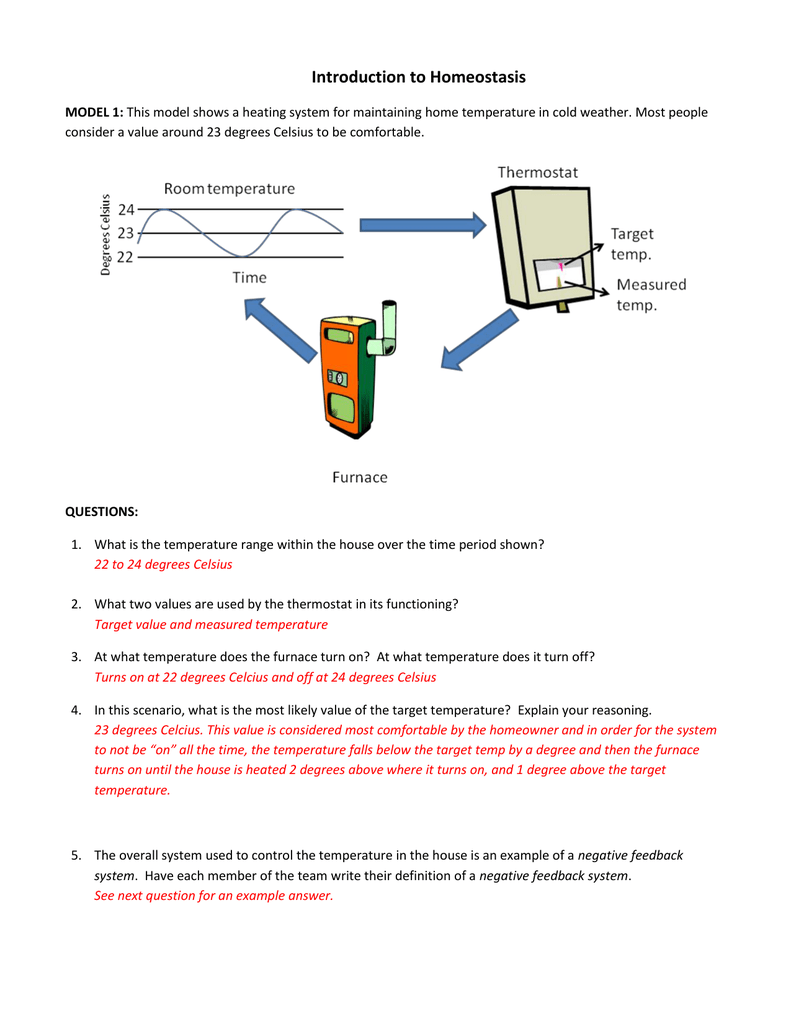 Introduction to Homeostasis

MODEL 1: This model shows a heating system for maintaining home temperature in cold weather. Most people consider a value around 23 degrees Celsius to be comfortable.

Room temperature

Degrees Celsius

24
23
22

Time

Thermostat

Target temp.

Measured temp.

Furnace

QUESTIONS:

1. What is the temperature range within the house over the time period shown?
22 to 24 degrees Celsius

2. What two values are used by the thermostat in its functioning?
Target value and measured temperature

3. At what temperature does the furnace turn on? At what temperature does it turn off?
Turns on at 22 degrees Celcius and off at 24 degrees Celsius

4. In this scenario, what is the most likely value of the target temperature? Explain your reasoning.
23 degrees Celcius. This value is considered most comfortable by the homeowner and in order for the system to not be "on" all the time, the temperature falls below the target temp by a degree and then the furnace turns on until the house is heated 2 degrees above where it turns on, and 1 degree above the target temperature.

5. The overall system used to control the temperature in the house is an example of a negative feedback system. Have each member of the team write their definition of a negative feedback system.
See next question for an example answer.