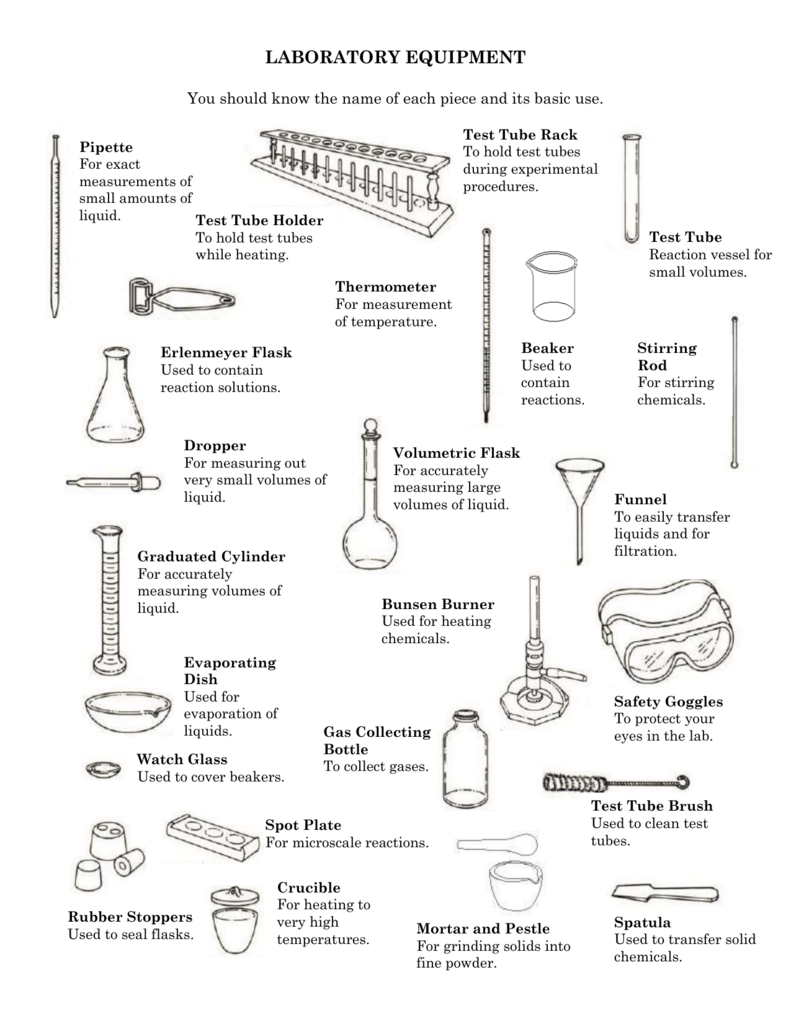 LABORATORY EQUIPMENT

You should know the name of each piece and its basic use.

Pipette
For exact measurements of small amounts of liquid.

Test Tube Rack
To hold test tubes during experimental procedures.

Test Tube Holder
To hold test tubes while heating.

Test Tube
Reaction vessel for small volumes.

Thermometer
For measurement of temperature.

Erlenmeyer Flask
Used to contain reaction solutions.

Beaker
Used to contain reactions.

Stirring Rod
For stirring chemicals.

Dropper
For measuring out very small volumes of liquid.

Volumetric Flask
For accurately measuring large volumes of liquid.

Funnel
To easily transfer liquids and for filtration.

Graduated Cylinder
For accurately measuring volumes of liquid.

Bunsen Burner
Used for heating chemicals.

Evaporating Dish
Used for evaporation of liquids.

Safety Goggles
To protect your eyes in the lab.

Gas Collecting Bottle
To collect gases.

Watch Glass
Used to cover beakers.

Test Tube Brush
Used to clean test tubes.

Spot Plate
For microscale reactions.

Crucible
For heating to very high temperatures.

Rubber Stoppers
Used to seal flasks.

Mortar and Pestle
For grinding solids into fine powder.

Spatula
Used to transfer solid chemicals.