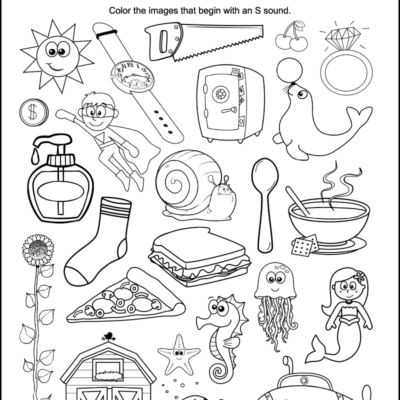 Color the images that begin with an S sound.

$