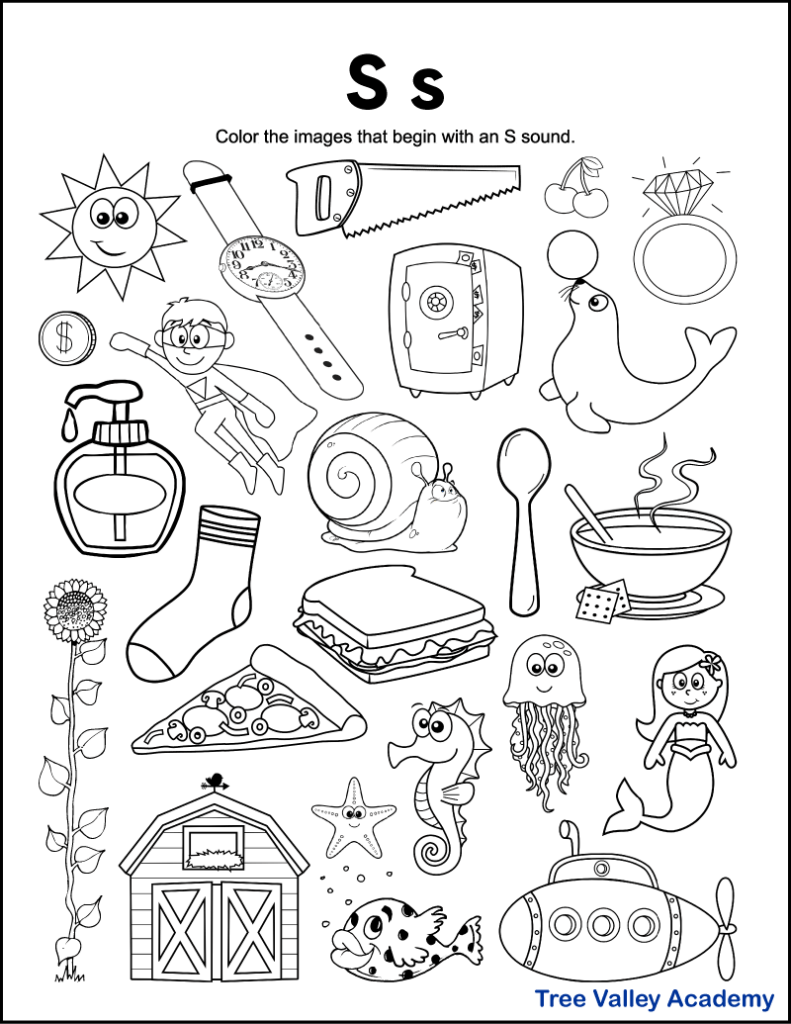 S s

Color the images that begin with an S sound.

$

Tree Valley Academy