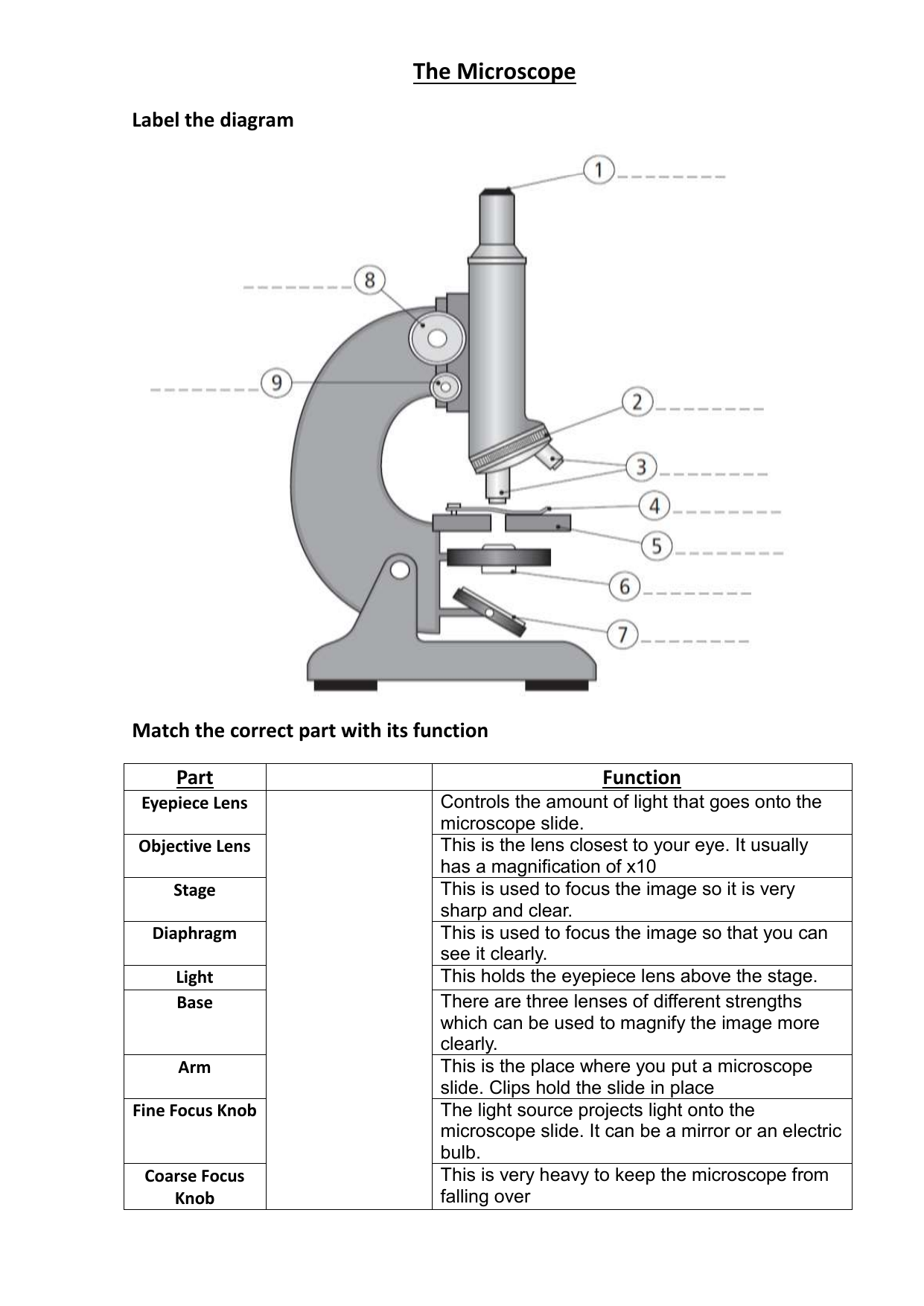 The Microscope

Label the diagram

1
8
9
2
3
4
5
6
7

Match the correct part with its function

| Part | | Function |
|---|---|---|
| Eyepiece Lens | | Controls the amount of light that goes onto the microscope slide. |
| Objective Lens | | This is the lens closest to your eye. It usually has a magnification of x10 |
| Stage | | This is used to focus the image so it is very sharp and clear. |
| Diaphragm | | This is used to focus the image so that you can see it clearly. |
| Light | | This holds the eyepiece lens above the stage. |
| Base | | There are three lenses of different strengths which can be used to magnify the image more clearly. |
| Arm | | This is the place where you put a microscope slide. Clips hold the slide in place |
| Fine Focus Knob | | The light source projects light onto the microscope slide. It can be a mirror or an electric bulb. |
| Coarse Focus Knob | | This is very heavy to keep the microscope from falling over |