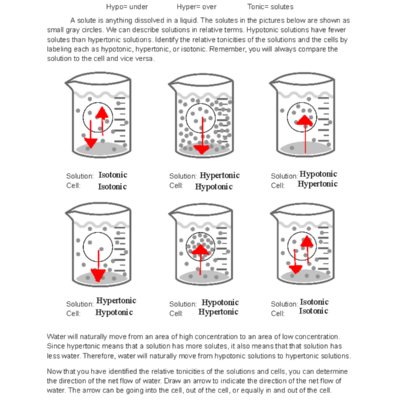 Hypo= under Hyper= over Tonic= solutes

A solute is anything dissolved in a liquid. The solutes in the pictures below are shown as small gray circles. We can describe solutions in relative terms. Hypotonic solutions have fewer solutes than hypertonic solutions. Identify the relative tonicities of the solutions and the cells by labeling each as hypotonic, hypertonic, or isotonic. Remember, you will always compare the solution to the cell and vice versa.

Solution: Isotonic
Cell: Isotonic

Solution: Hypertonic
Cell: Hypotonic

Solution: Hypotonic
Cell: Hypertonic

Solution: Hypertonic
Cell: Hypotonic

Solution: Hypotonic
Cell: Hypertonic

Solution: Isotonic
Cell: Isotonic

Water will naturally move from an area of high concentration to an area of low concentration. Since hypertonic means that a solution has more solutes, it also means that that solution has less water. Therefore, water will naturally move from hypotonic solutions to hypertonic solutions.

Now that you have identified the relative tonicities of the solutions and cells, you can determine the direction of the net flow of water. Draw an arrow to indicate the direction of the net flow of water. The arrow can be going into the cell, out of the cell, or equally in and out of the cell.