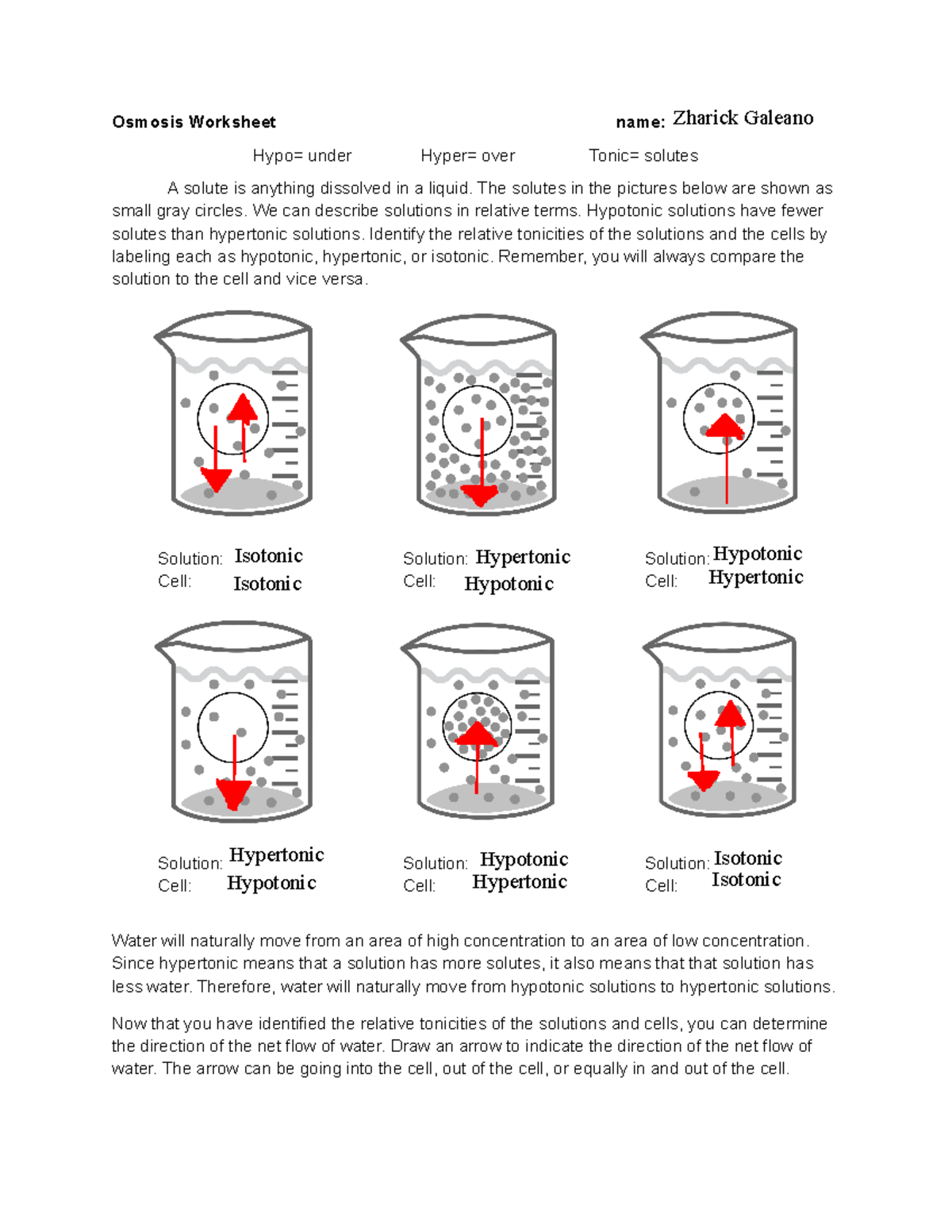 Osmosis Worksheet name: Zharick Galeano

Hypo= under Hyper= over Tonic= solutes

A solute is anything dissolved in a liquid. The solutes in the pictures below are shown as small gray circles. We can describe solutions in relative terms. Hypotonic solutions have fewer solutes than hypertonic solutions. Identify the relative tonicities of the solutions and the cells by labeling each as hypotonic, hypertonic, or isotonic. Remember, you will always compare the solution to the cell and vice versa.

Solution: Isotonic
Cell: Isotonic

Solution: Hypertonic
Cell: Hypotonic

Solution: Hypotonic
Cell: Hypertonic

Solution: Hypertonic
Cell: Hypotonic

Solution: Hypotonic
Cell: Hypertonic

Solution: Isotonic
Cell: Isotonic

Water will naturally move from an area of high concentration to an area of low concentration. Since hypertonic means that a solution has more solutes, it also means that that solution has less water. Therefore, water will naturally move from hypotonic solutions to hypertonic solutions.

Now that you have identified the relative tonicities of the solutions and cells, you can determine the direction of the net flow of water. Draw an arrow to indicate the direction of the net flow of water. The arrow can be going into the cell, out of the cell, or equally in and out of the cell.