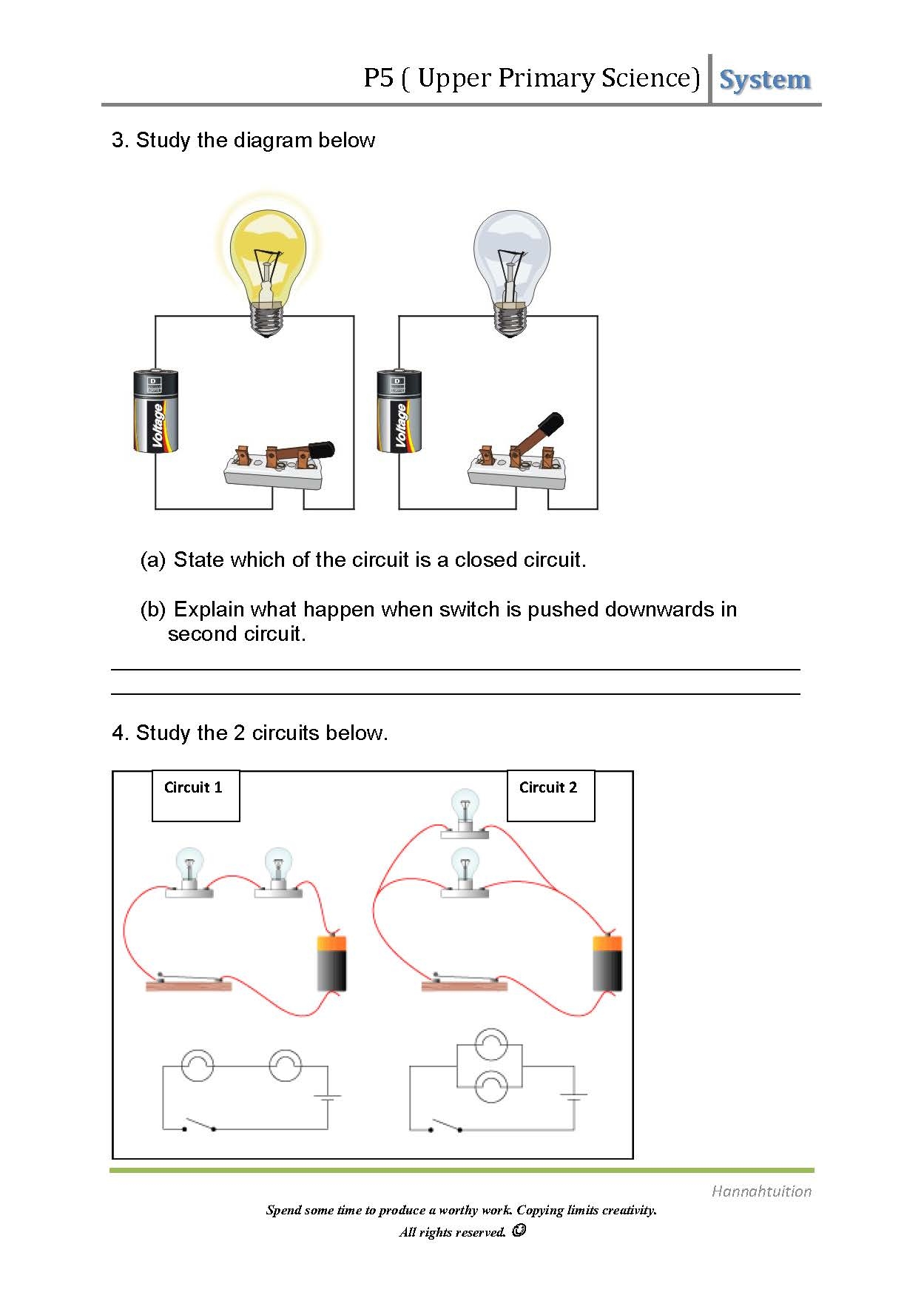 P5 ( Upper Primary Science) System

3. Study the diagram below

D

Voltage

D

Voltage

(a) State which of the circuit is a closed circuit.

(b) Explain what happen when switch is pushed downwards in second circuit.

4. Study the 2 circuits below.

Circuit 1

Circuit 2

Hannahtuition

Spend some time to produce a worthy work. Copying limits creativity.

All rights reserved. ☺