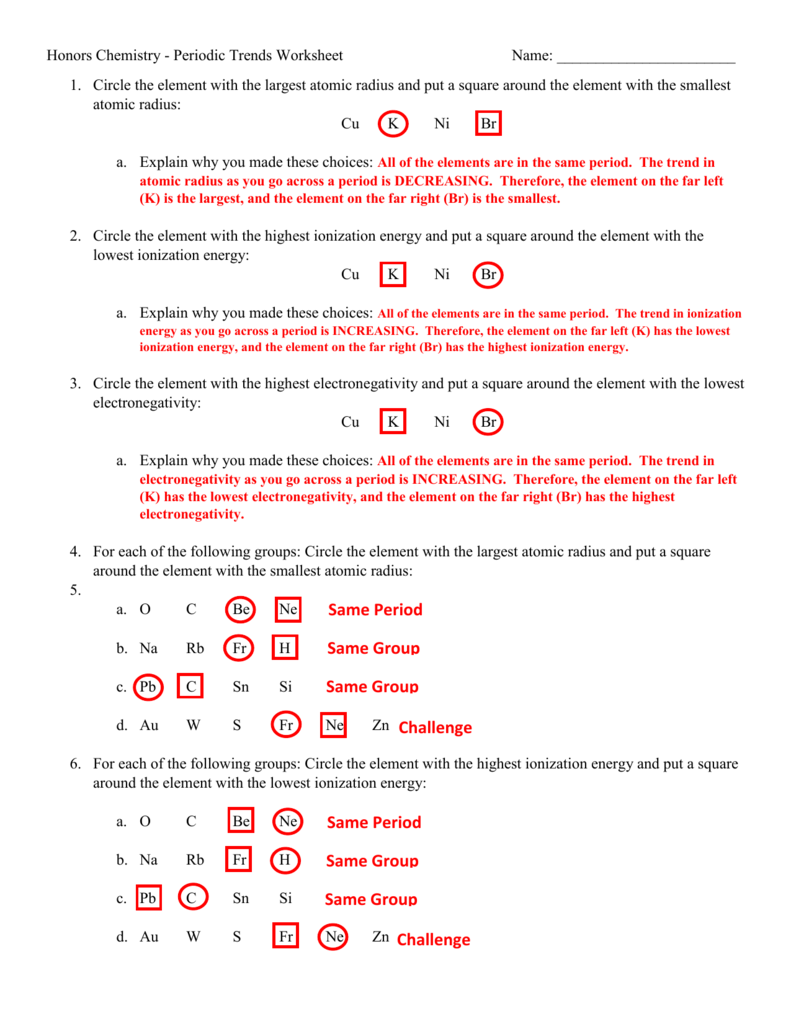 Honors Chemistry - Periodic Trends Worksheet Name: _______________________

1. Circle the element with the largest atomic radius and put a square around the element with the smallest atomic radius:

Cu K Ni Br

a. Explain why you made these choices: All of the elements are in the same period. The trend in atomic radius as you go across a period is DECREASING. Therefore, the element on the far left (K) is the largest, and the element on the far right (Br) is the smallest.

2. Circle the element with the highest ionization energy and put a square around the element with the lowest ionization energy:

Cu K Ni Br

a. Explain why you made these choices: All of the elements are in the same period. The trend in ionization energy as you go across a period is INCREASING. Therefore, the element on the far left (K) has the lowest ionization energy, and the element on the far right (Br) has the highest ionization energy.

3. Circle the element with the highest electronegativity and put a square around the element with the lowest electronegativity:

Cu K Ni Br

a. Explain why you made these choices: All of the elements are in the same period. The trend in electronegativity as you go across a period is INCREASING. Therefore, the element on the far left (K) has the lowest electronegativity, and the element on the far right (Br) has the highest electronegativity.

4. For each of the following groups: Circle the element with the largest atomic radius and put a square around the element with the smallest atomic radius:

5.

a. O C Be Ne Same Period

b. Na Rb Fr H Same Group

c. Pb C Sn Si Same Group

d. Au W S Fr Ne Zn Challenge

6. For each of the following groups: Circle the element with the highest ionization energy and put a square around the element with the lowest ionization energy:

a. O C Be Ne Same Period

b. Na Rb Fr H Same Group

c. Pb C Sn Si Same Group

d. Au W S Fr Ne Zn Challenge