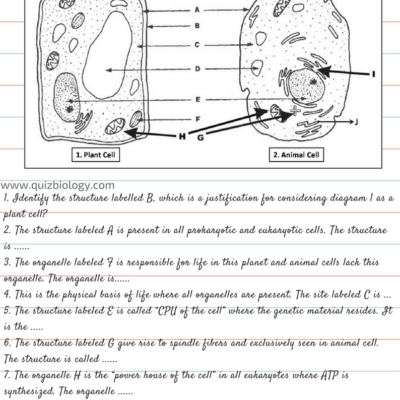 A
B
C
D
E
F
H
G
I
J
1. Plant Cell
2. Animal Cell

www.quizbiology.com

1. Identify the structure labelled B, which is a justification for considering diagram 1 as a plant cell?

2. The structure labeled A is present in all prokaryotic and eukaryotic cells. The structure is ......

3. The organelle labeled F is responsible for life in this planet and animal cells lack this organelle. The organelle is......

4. This is the physical basis of life where all organelles are present. The site labeled C is ...

5. The structure labeled E is called "CPU of the cell" where the genetic material resides. It is the .....

6. The structure labeled G give rise to spindle fibers and exclusively seen in animal cell. The structure is called ......

7. The organelle H is the "power house of the cell" in all eukaryotes where ATP is synthesized. The organelle ......