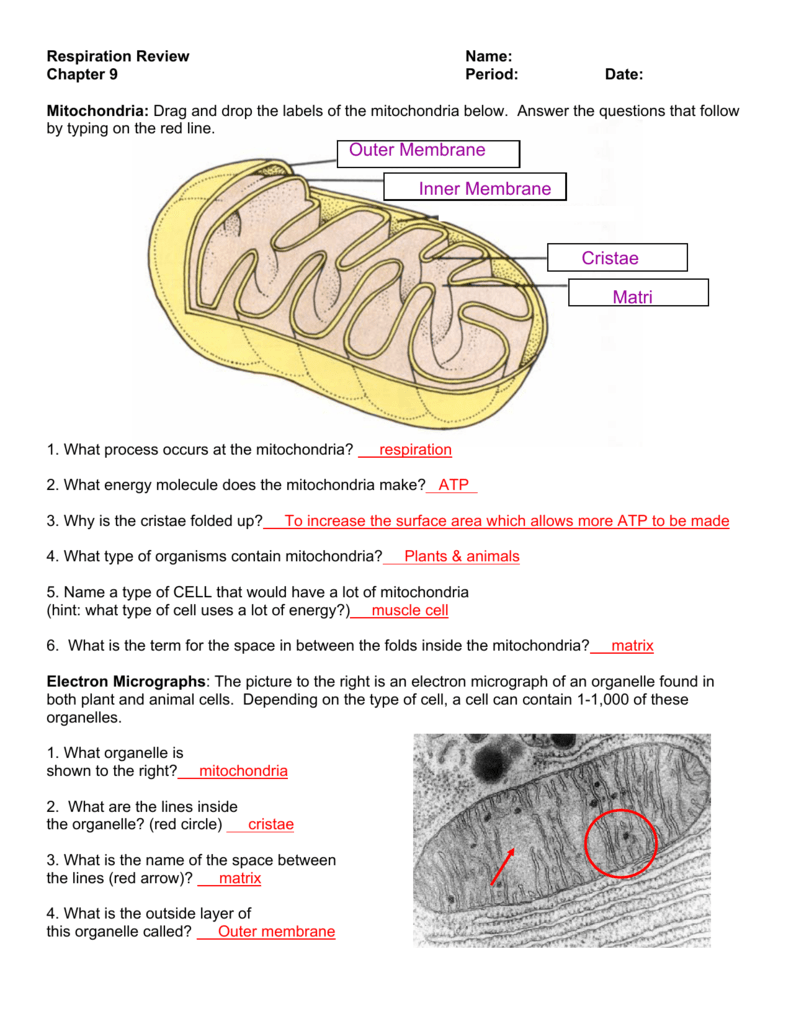 Respiration Review
Chapter 9

Name:
Period: Date:

**Mitochondria:** Drag and drop the labels of the mitochondria below. Answer the questions that follow by typing on the red line.

Outer Membrane

Inner Membrane

Cristae

Matri

1. What process occurs at the mitochondria? respiration

2. What energy molecule does the mitochondria make? ATP

3. Why is the cristae folded up? To increase the surface area which allows more ATP to be made

4. What type of organisms contain mitochondria? Plants & animals

5. Name a type of CELL that would have a lot of mitochondria (hint: what type of cell uses a lot of energy?) muscle cell

6. What is the term for the space in between the folds inside the mitochondria? matrix

**Electron Micrographs**: The picture to the right is an electron micrograph of an organelle found in both plant and animal cells. Depending on the type of cell, a cell can contain 1-1,000 of these organelles.

1. What organelle is shown to the right? mitochondria

2. What are the lines inside the organelle? (red circle) cristae

3. What is the name of the space between the lines (red arrow)? matrix

4. What is the outside layer of this organelle called? Outer membrane