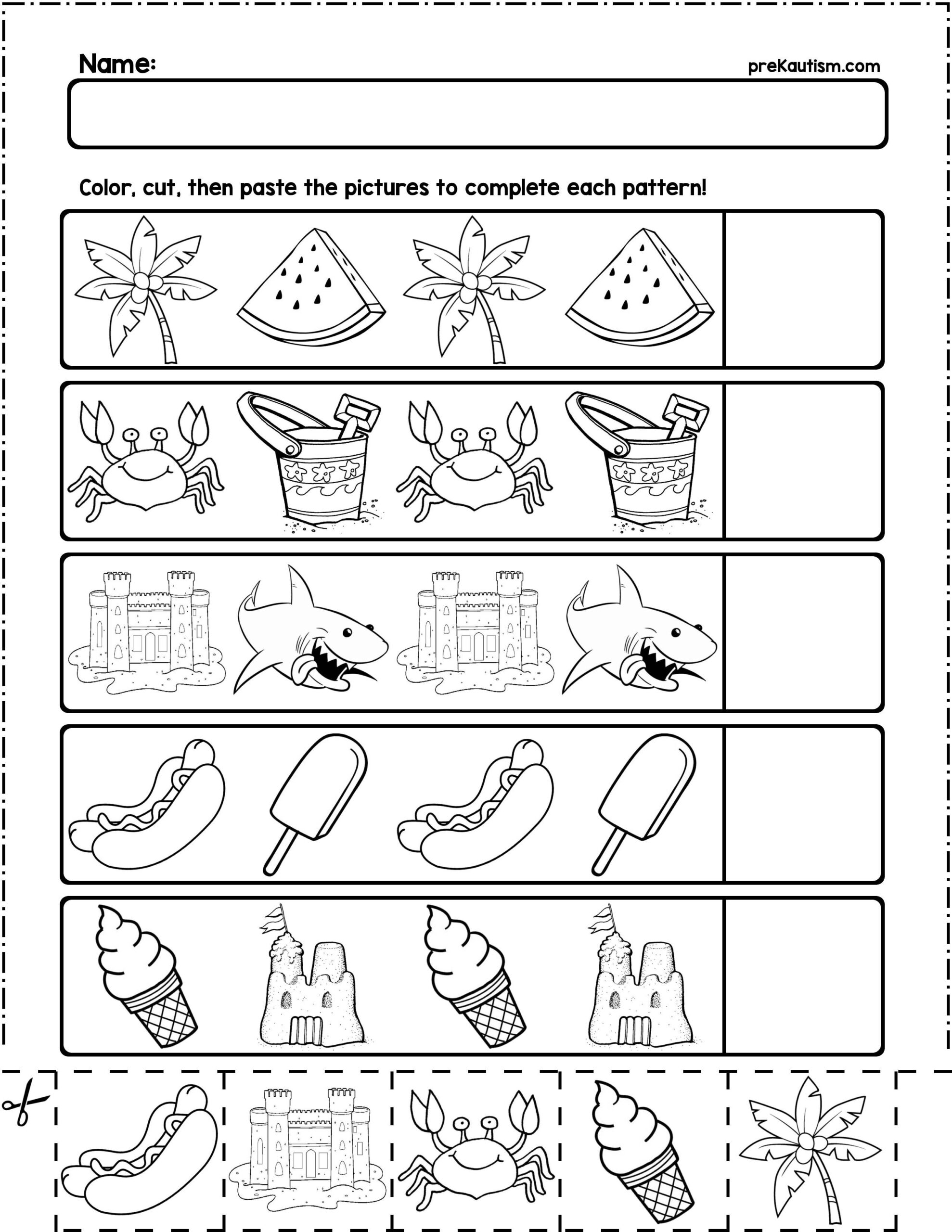 Name:

preKautism.com

Color, cut, then paste the pictures to complete each pattern!