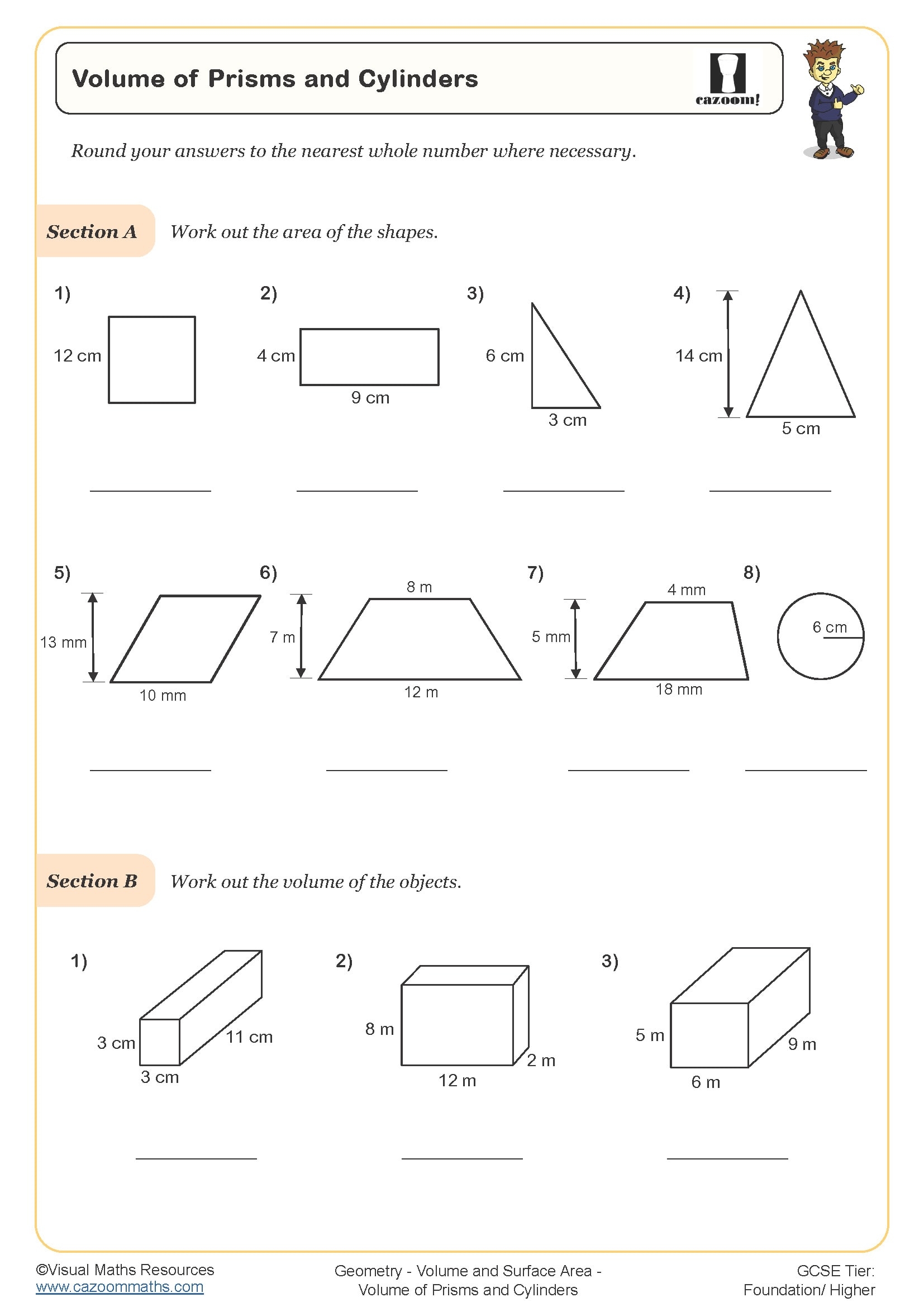 Volume of Prisms and Cylinders

cazoom!

Round your answers to the nearest whole number where necessary.

Section A Work out the area of the shapes.

1)
12 cm

2)
4 cm
9 cm

3)
6 cm
3 cm

4)
14 cm
5 cm

5)
13 mm
10 mm

6)
8 m
7 m
12 m

7)
4 mm
5 mm
18 mm

8)
6 cm

Section B Work out the volume of the objects.

1)
3 cm
11 cm
3 cm

2)
8 m
2 m
12 m

3)
5 m
9 m
6 m

©Visual Maths Resources
www.cazoommaths.com

Geometry - Volume and Surface Area - Volume of Prisms and Cylinders

GCSE Tier: Foundation/ Higher